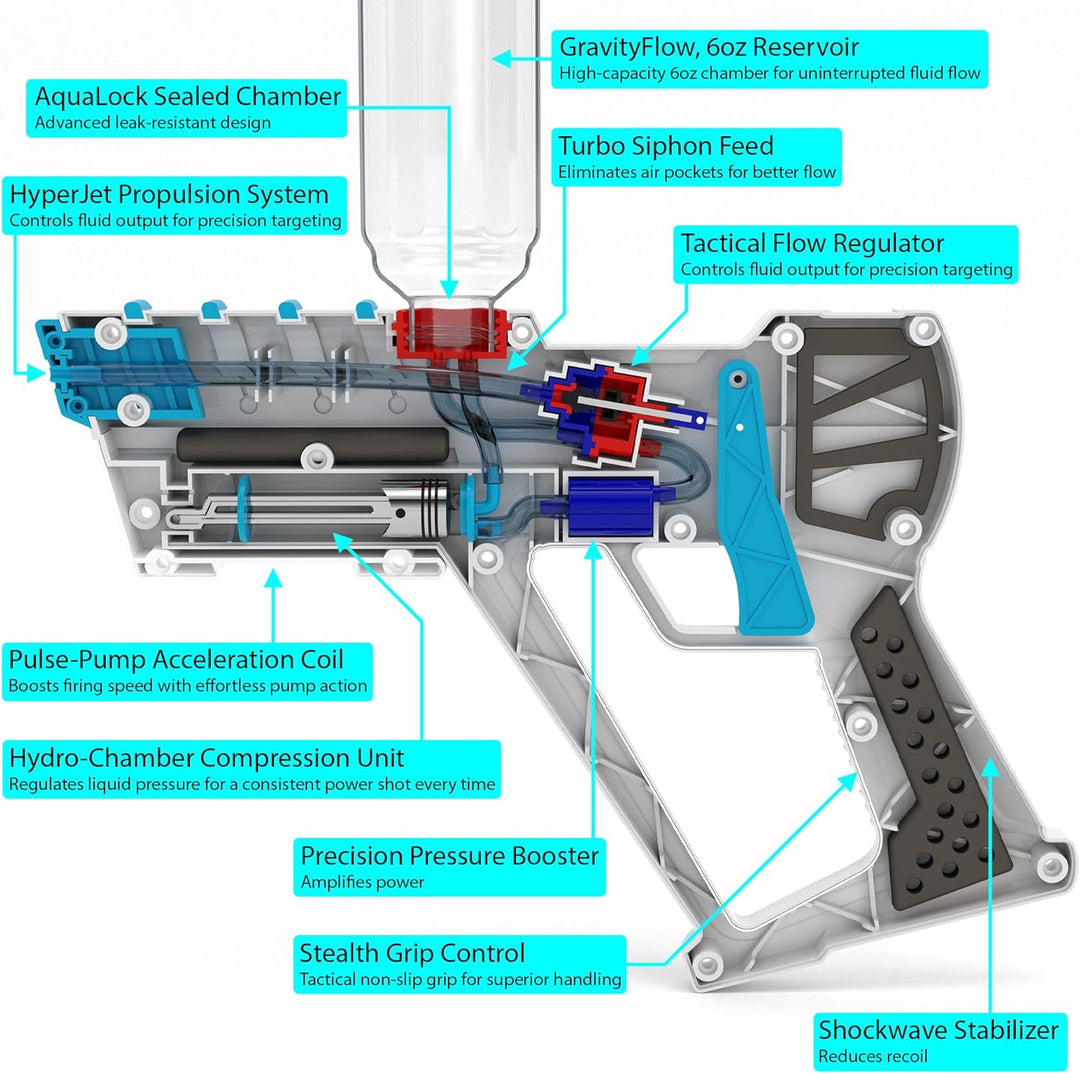 GravityFlow, 6oz Reservoir
High-capacity 6oz chamber for uninterrupted fluid flow

AquaLock Sealed Chamber
Advanced leak-resistant design

Turbo Siphon Feed
Eliminates air pockets for better flow

HyperJet Propulsion System
Controls fluid output for precision targeting

Tactical Flow Regulator
Controls fluid output for precision targeting

Pulse-Pump Acceleration Coil
Boosts firing speed with effortless pump action

Hydro-Chamber Compression Unit
Regulates liquid pressure for a consistent power shot every time

Precision Pressure Booster
Amplifies power

Stealth Grip Control
Tactical non-slip grip for superior handling

Shockwave Stabilizer
Reduces recoil